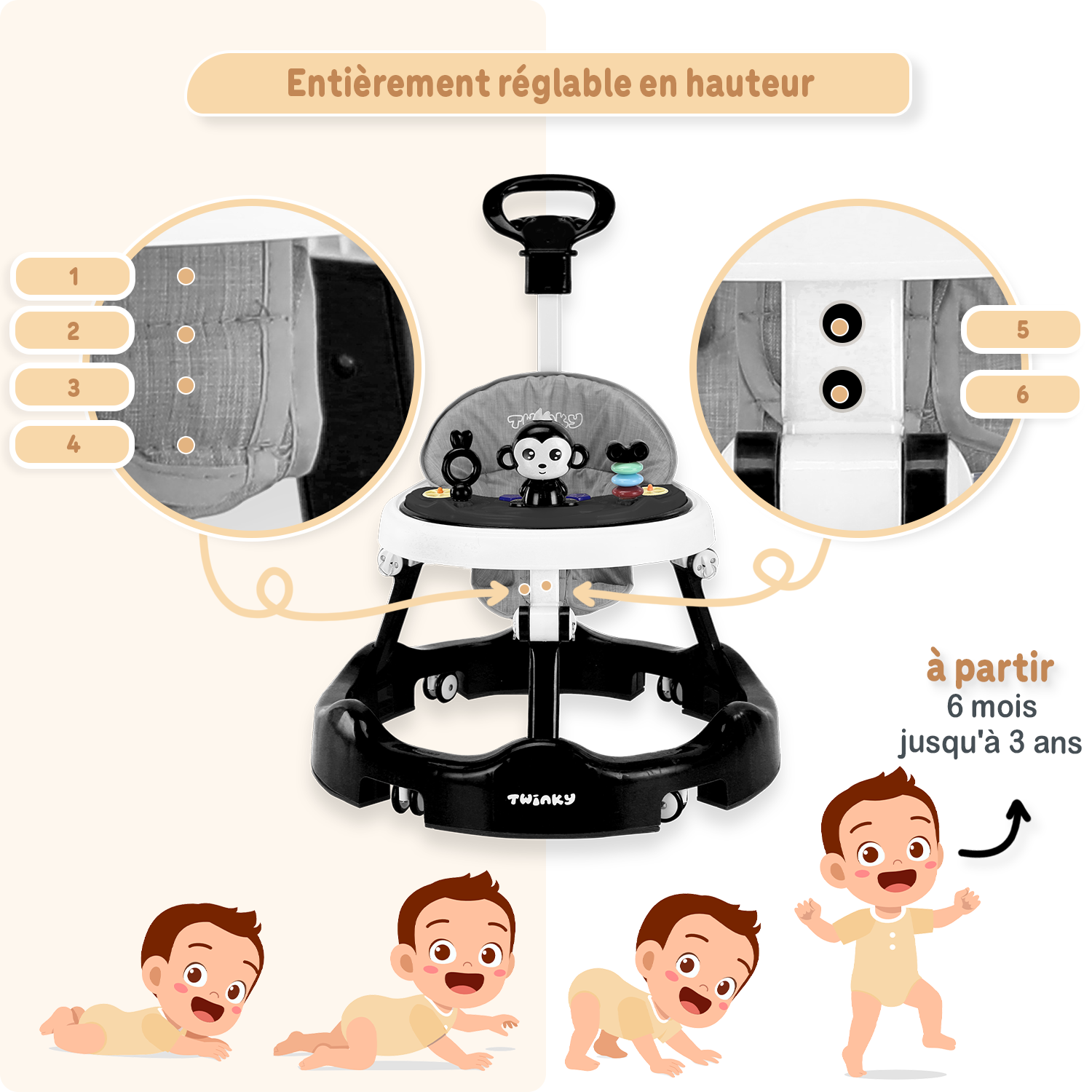 Entièrement réglable en hauteur

1
2
3
4

5
6

TWINKY

TWINKY

à partir
6 mois
jusqu'à 3 ans