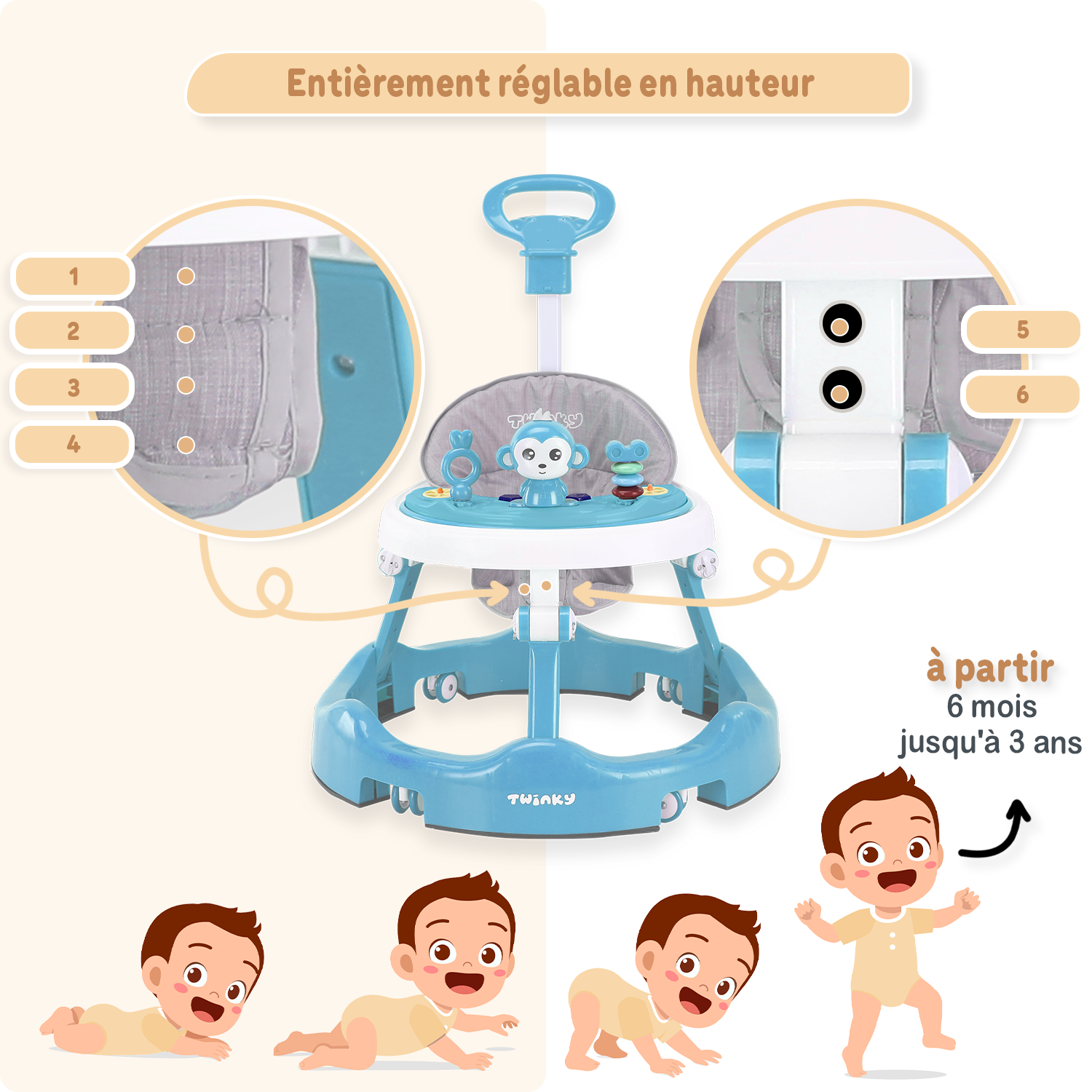 Entièrement réglable en hauteur

1
2
3
4

5
6

TWINKY

TWINKY

à partir
6 mois
jusqu'à 3 ans